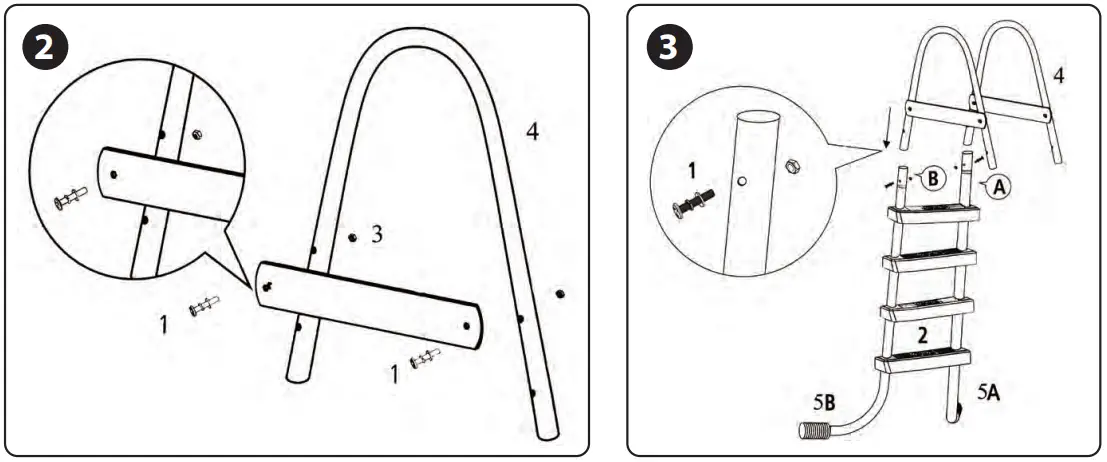 2

4

3

1

1

3

4

1

B

A

2

5B

5A