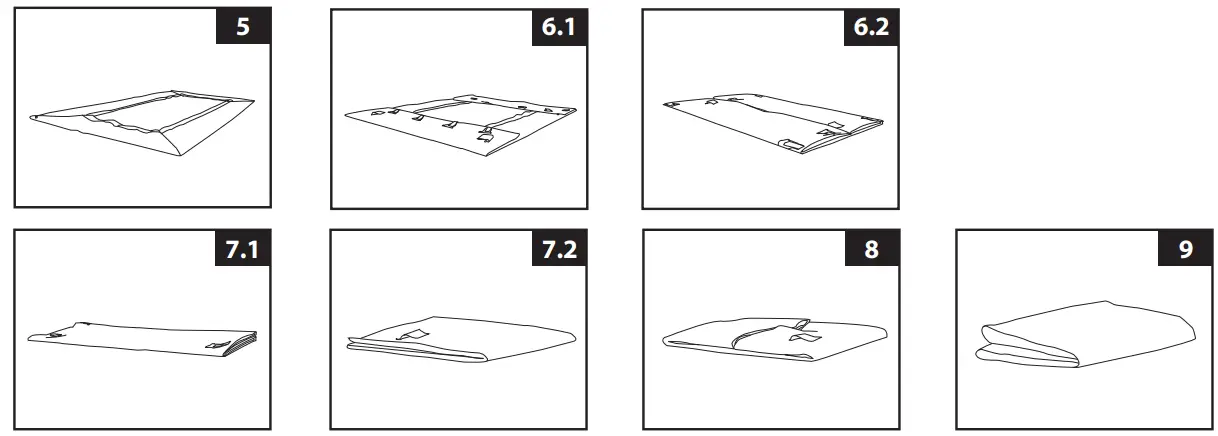 5

6.1

6.2

7.1

7.2

8

9