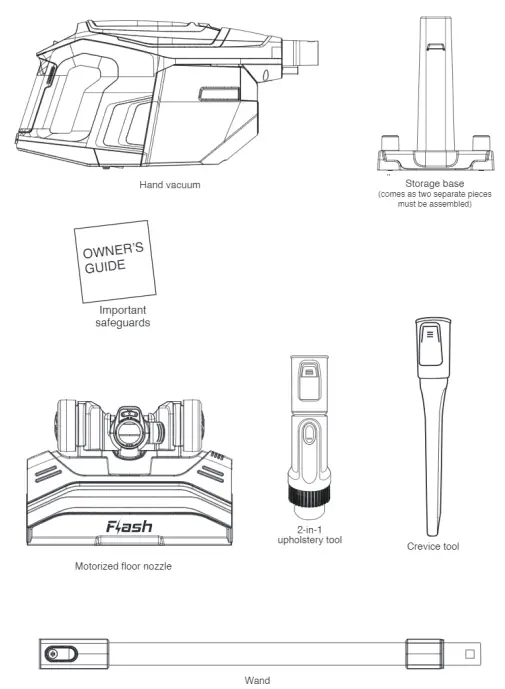 Hand vacuum

Storage base
(comes as two separate pieces must be assembled)

OWNER'S GUIDE

Important safeguards

Flash

Motorized floor nozzle

2-in-1 upholstery tool

Crevice tool

Wand