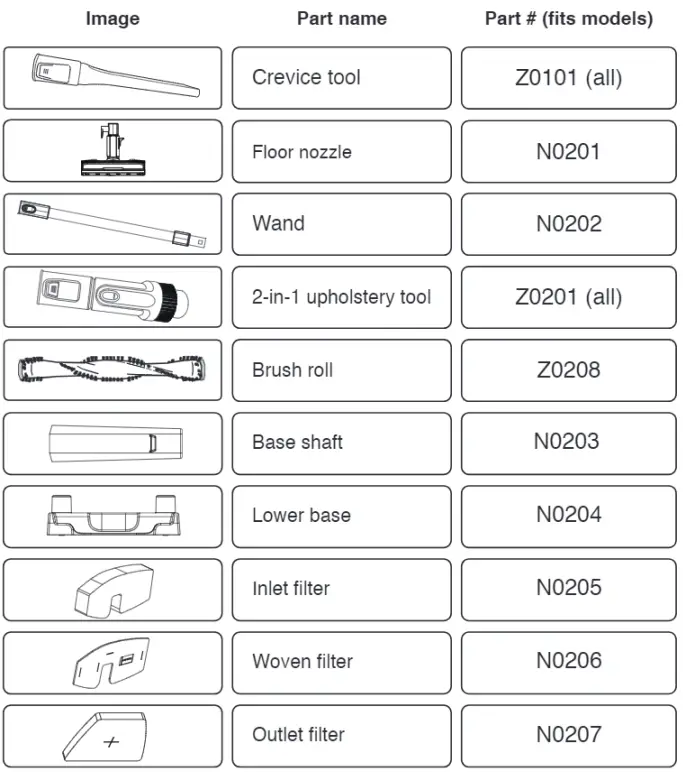 | Image | Part name | Part # (fits models) |
|---|---|---|
| | Crevice tool | Z0101 (all) |
| | Floor nozzle | N0201 |
| | Wand | N0202 |
| | 2-in-1 upholstery tool | Z0201 (all) |
| | Brush roll | Z0208 |
| | Base shaft | N0203 |
| | Lower base | N0204 |
| | Inlet filter | N0205 |
| | Woven filter | N0206 |
| | Outlet filter | N0207 |