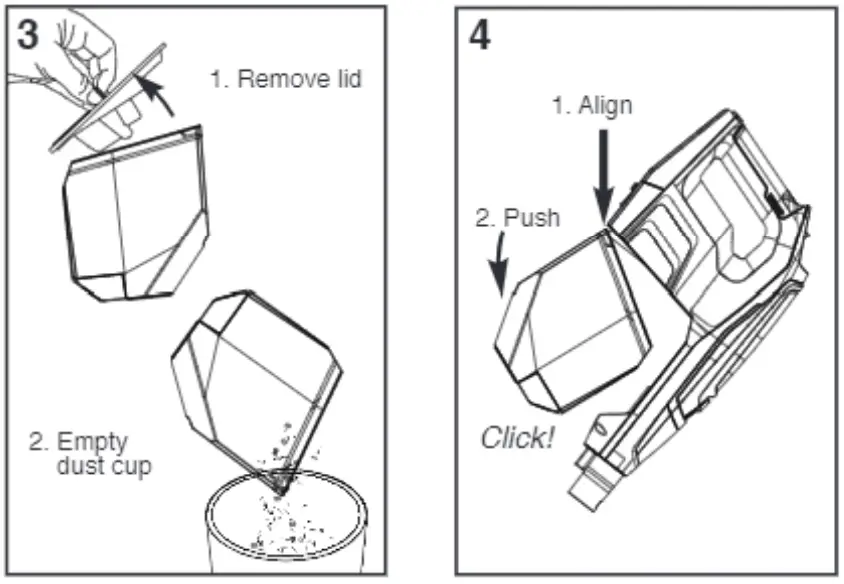 3

1. Remove lid

2. Empty dust cup

4

1. Align

2. Push

Click!