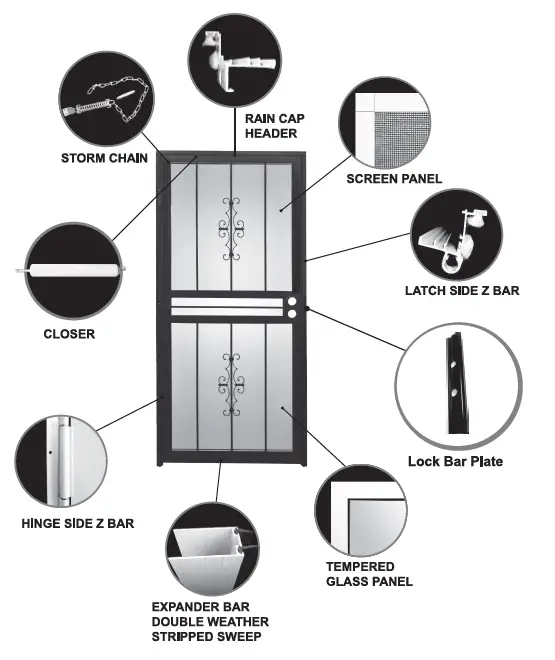 RAIN CAP HEADER

STORM CHAIN

SCREEN PANEL

LATCH SIDE Z BAR

CLOSER

Lock Bar Plate

HINGE SIDE Z BAR

TEMPERED GLASS PANEL

EXPANDER BAR DOUBLE WEATHER STRIPPED SWEEP