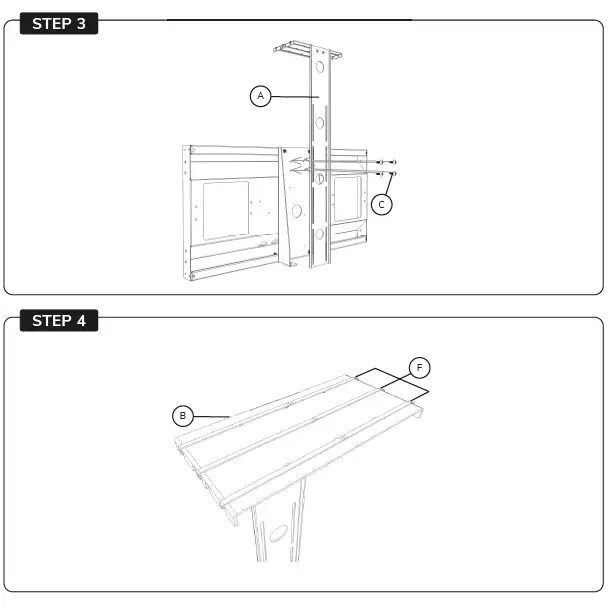 STEP 3

A

C

STEP 4

F

B