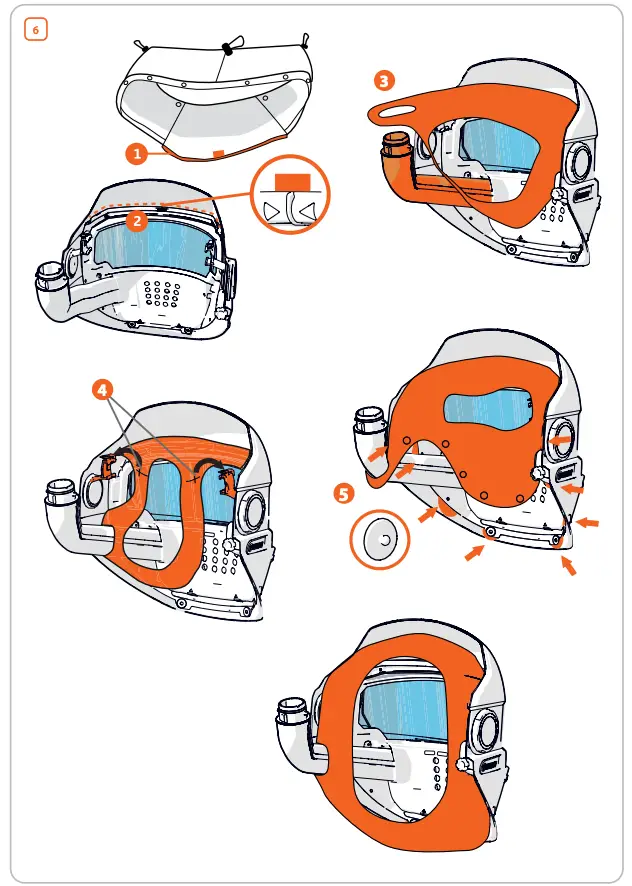 6

1

2

3

4

5