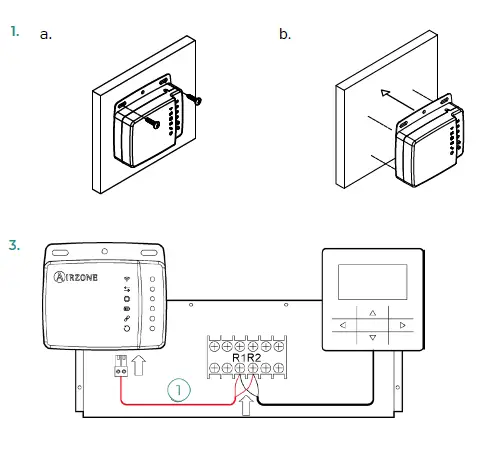 1. a.

b.

3.

AIRZONE

R1R2

1