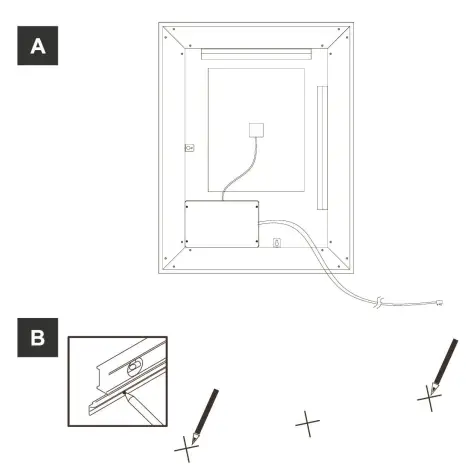 A

B