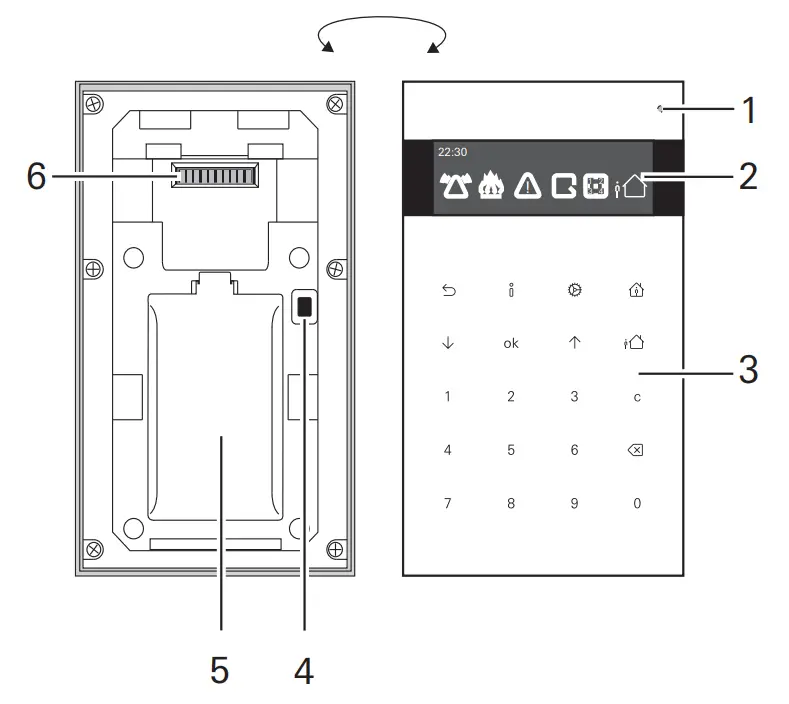 6

1

22:30

2

ok

3

1 2 3 c

4 5 6

7 8 9 0

5 4