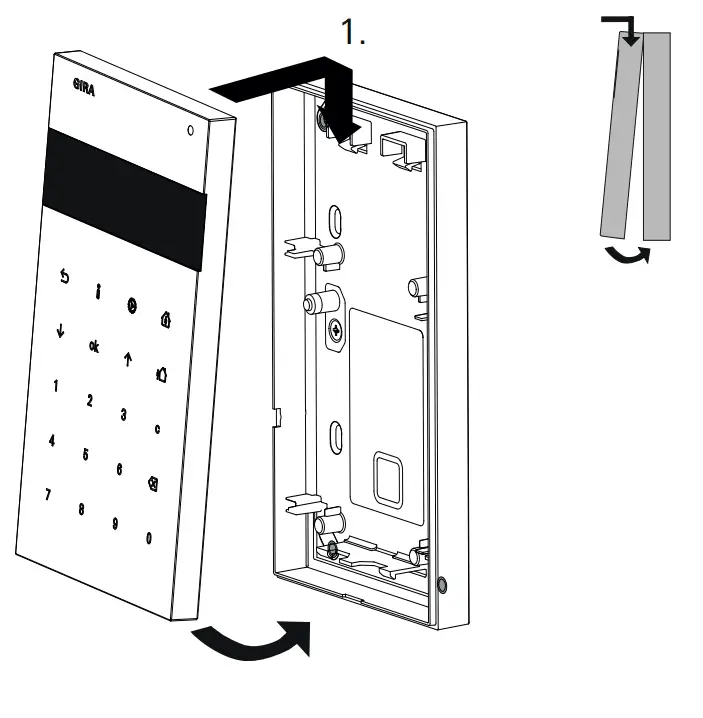 1.

GIRA

i

ok

1
2
3
c
4
5
6
7
8
9
0