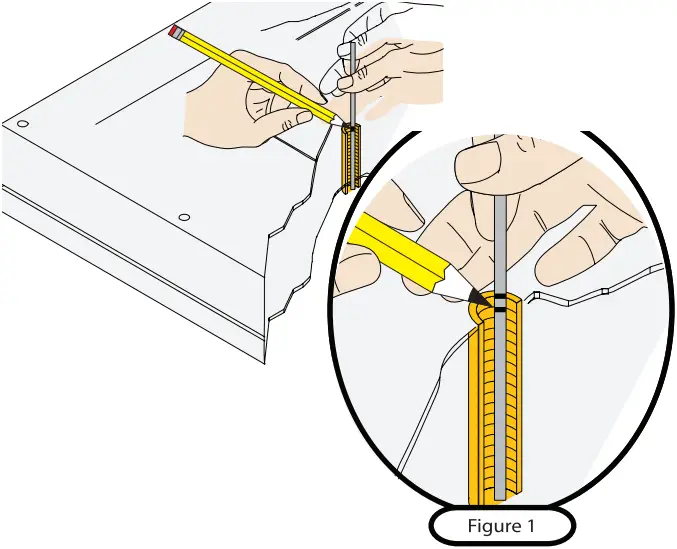 Figure 1