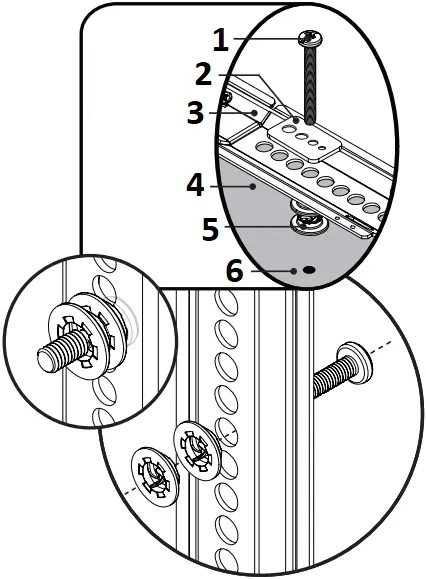 1
2
3
4
5
6