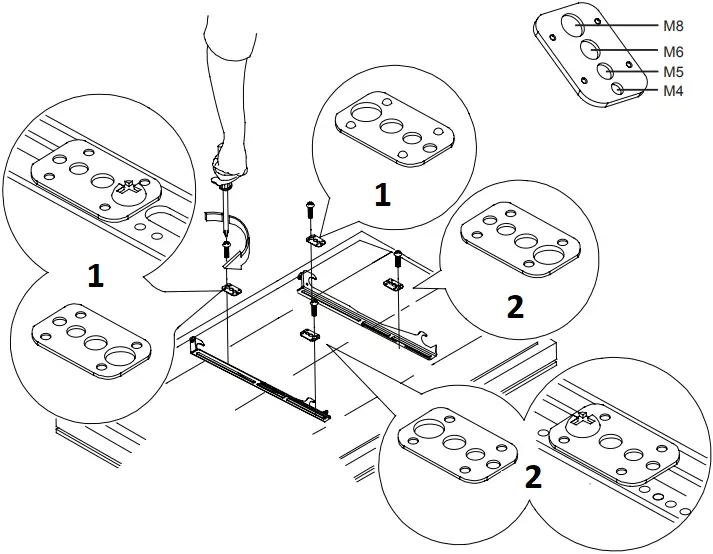 M8
M6
M5
M4
1
1
2
2