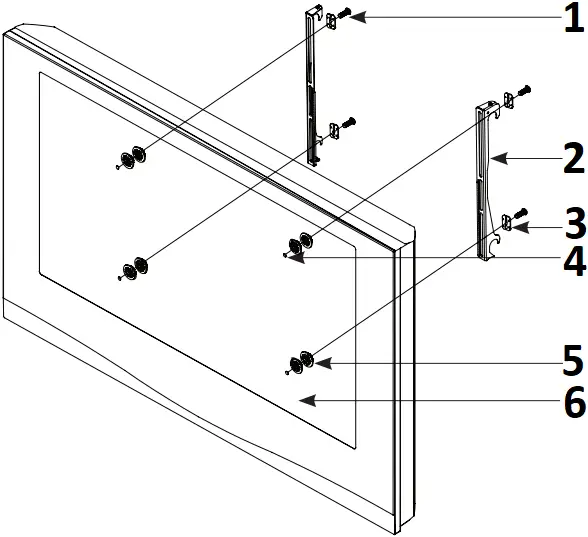 1
2
3
4
5
6