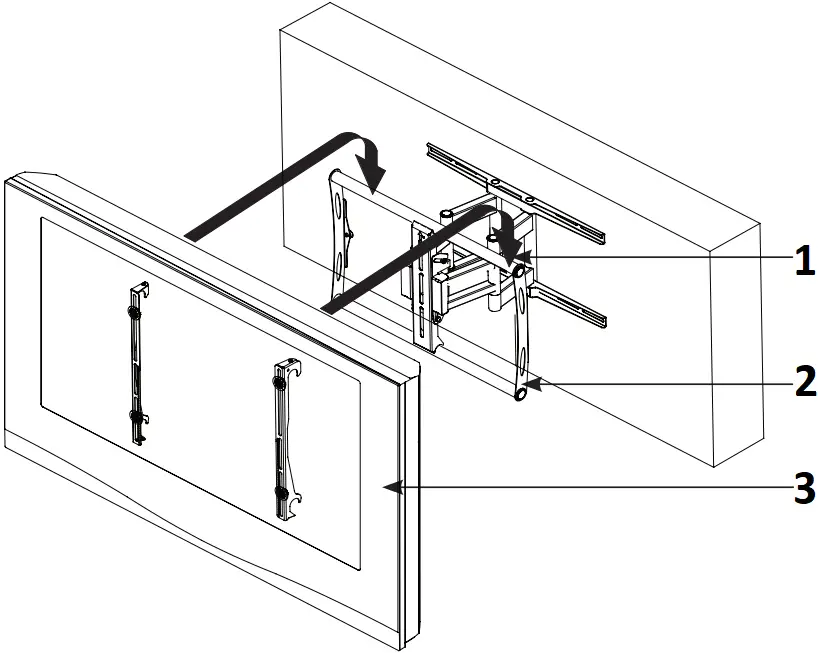 1
2
3