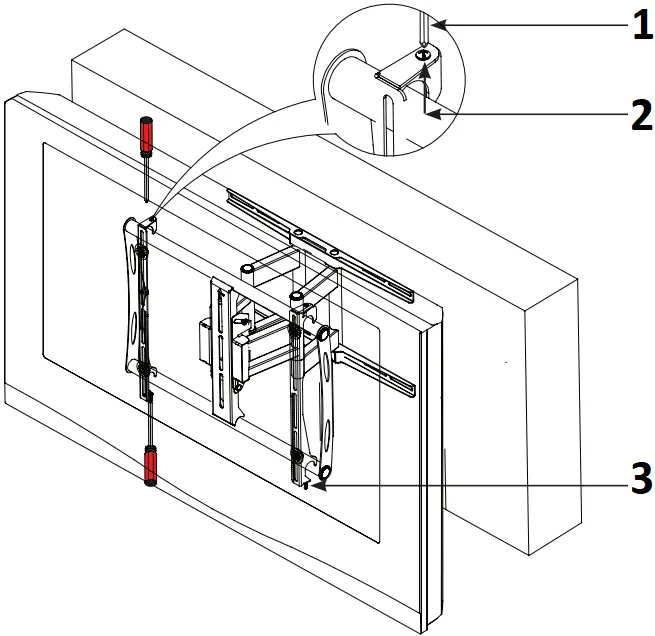 1
2
3