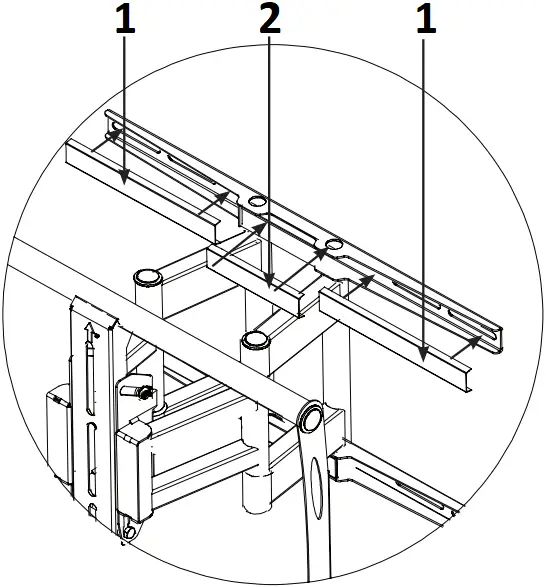 1 2 1