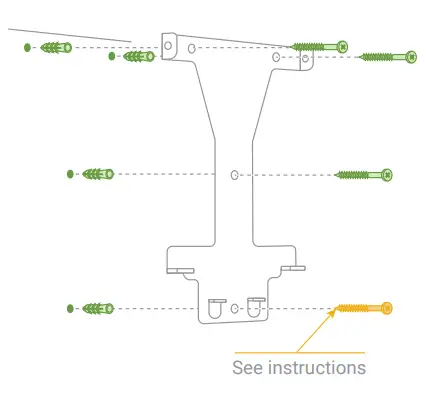 See instructions