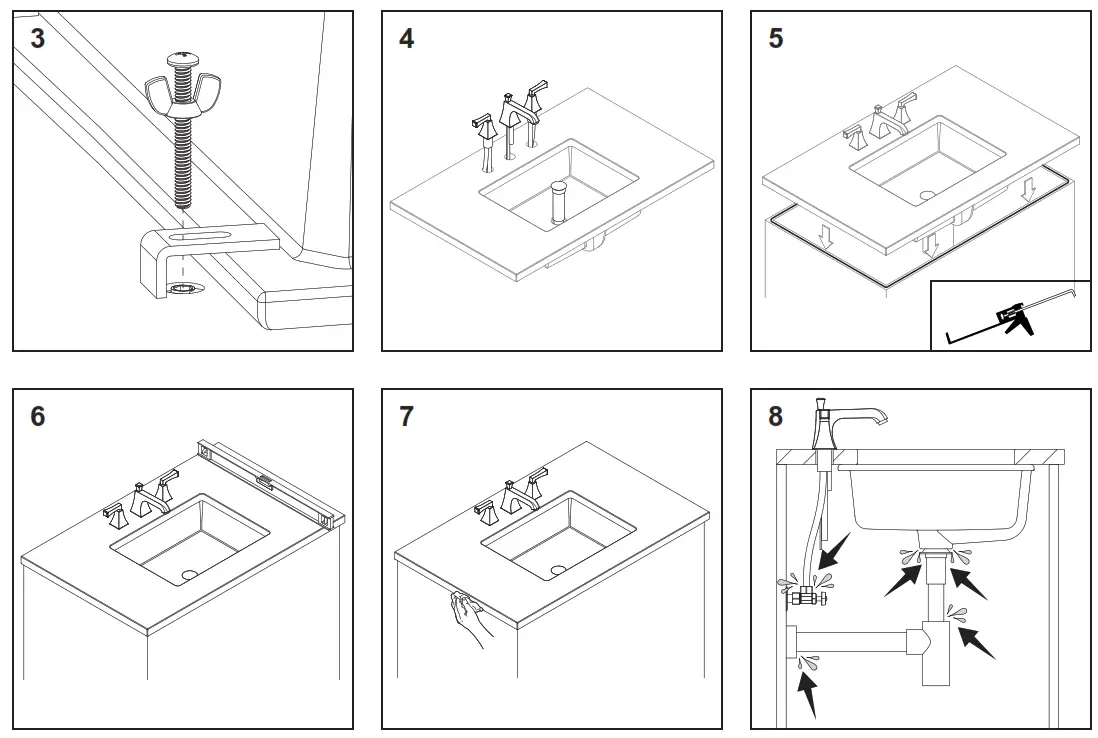 3

4

5

6

7

8