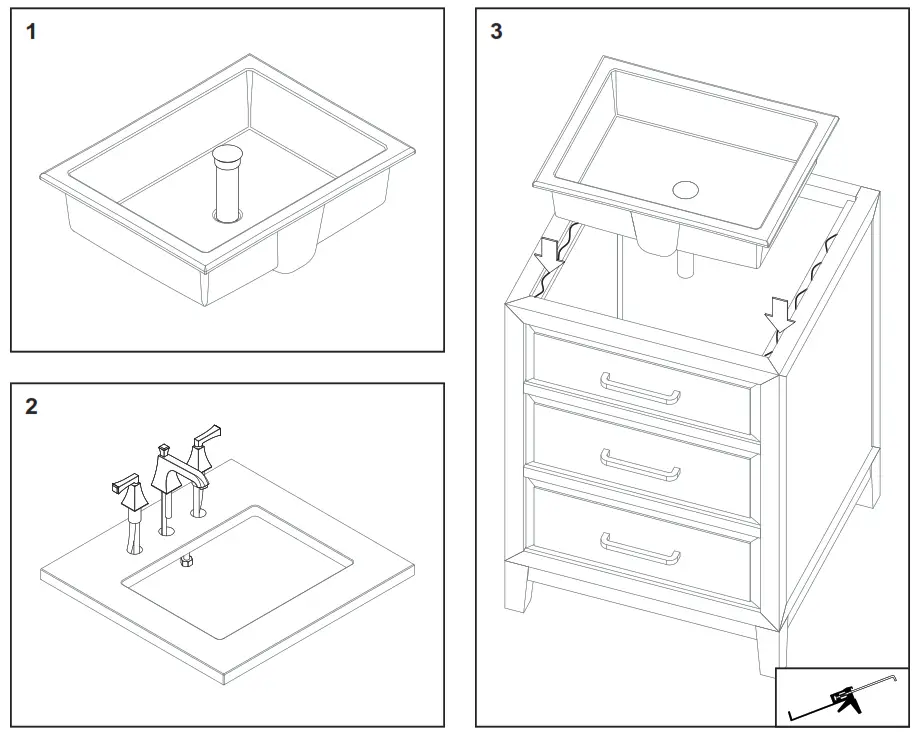 1

2

3