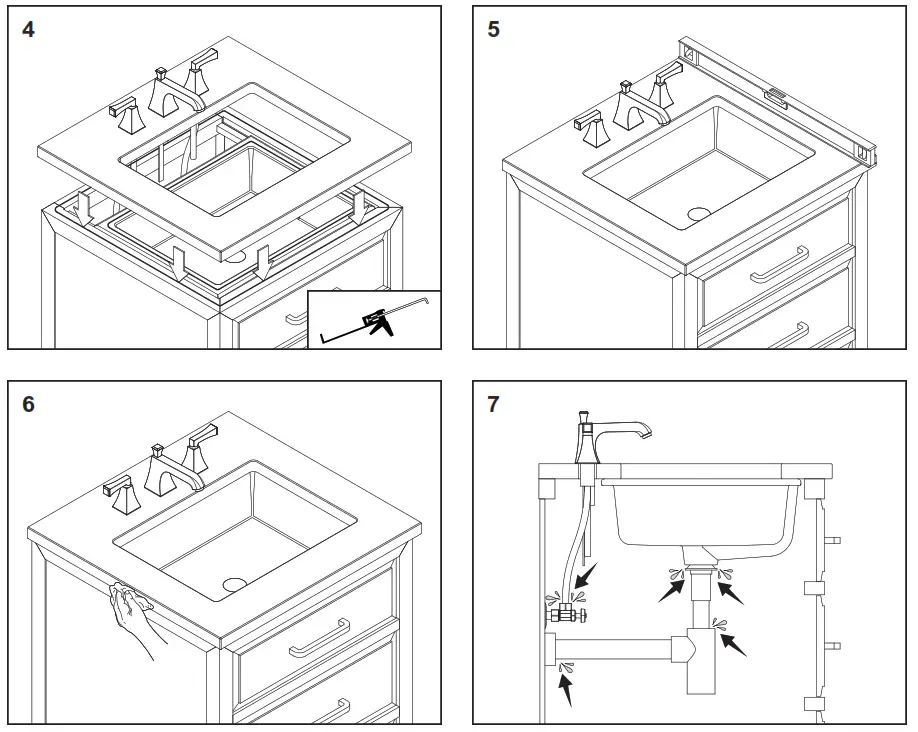 4

5

6

7