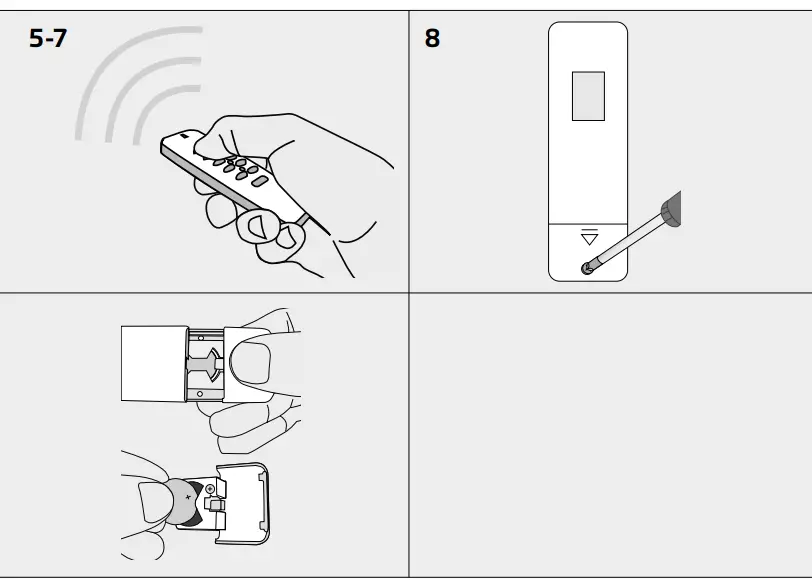 5-7

8