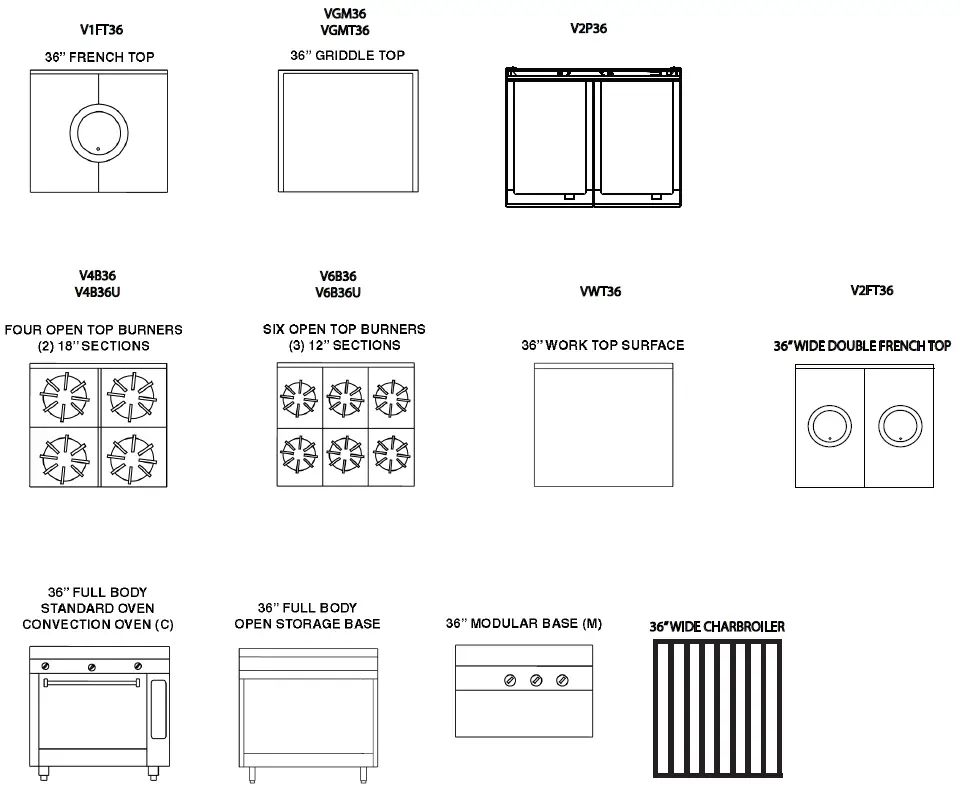 V1FT36
36" FRENCH TOP

VGM36
VGMT36
36" GRIDDLE TOP

V2P36

V4B36
V4B36U
FOUR OPEN TOP BURNERS
(2) 18" SECTIONS

V6B36
V6B36U
SIX OPEN TOP BURNERS
(3) 12" SECTIONS

VWT36
36" WORK TOP SURFACE

V2FT36
36" WIDE DOUBLE FRENCH TOP

36" FULL BODY
STANDARD OVEN
CONVECTION OVEN (C)

36" FULL BODY
OPEN STORAGE BASE

36" MODULAR BASE (M)

36" WIDE CHARBROILER