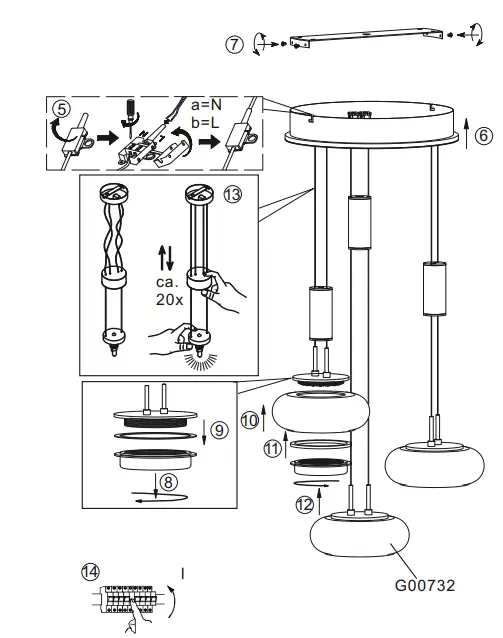 ⑦

⑤ a=N b=L

⑥

⑬

ca. 20x

⑩

⑨

⑪

⑧

⑫

⑭ I

G00732