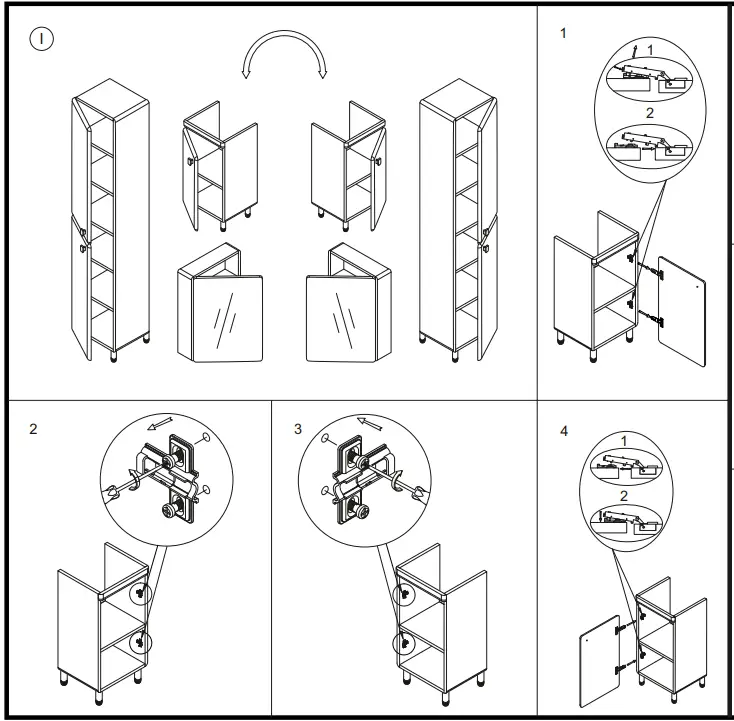 I

1

1

2

2

3

4

1

2