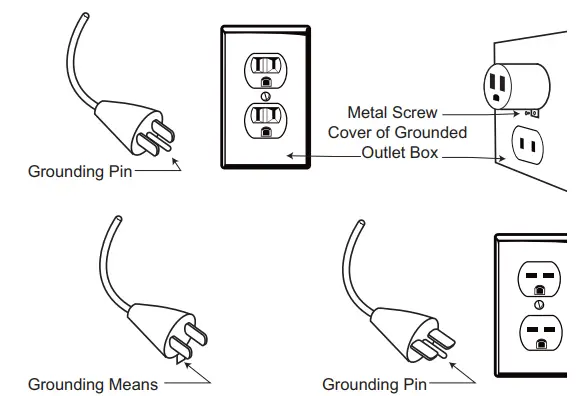 Grounding Pin

Metal Screw

Cover of Grounded Outlet Box

Grounding Means

Grounding Pin