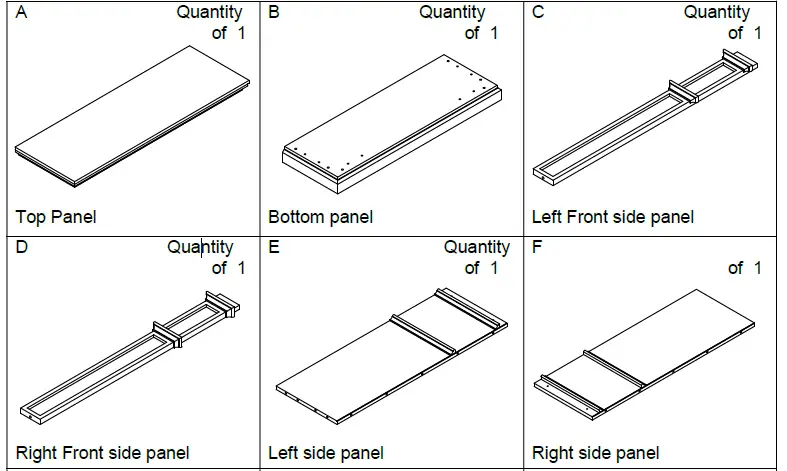 | A Quantity of 1 Top Panel | B Quantity of 1 Bottom panel | C Quantity of 1 Left Front side panel |
|---|---|---|
| D Quantity of 1 Right Front side panel | E Quantity of 1 Left side panel | F of 1 Right side panel |