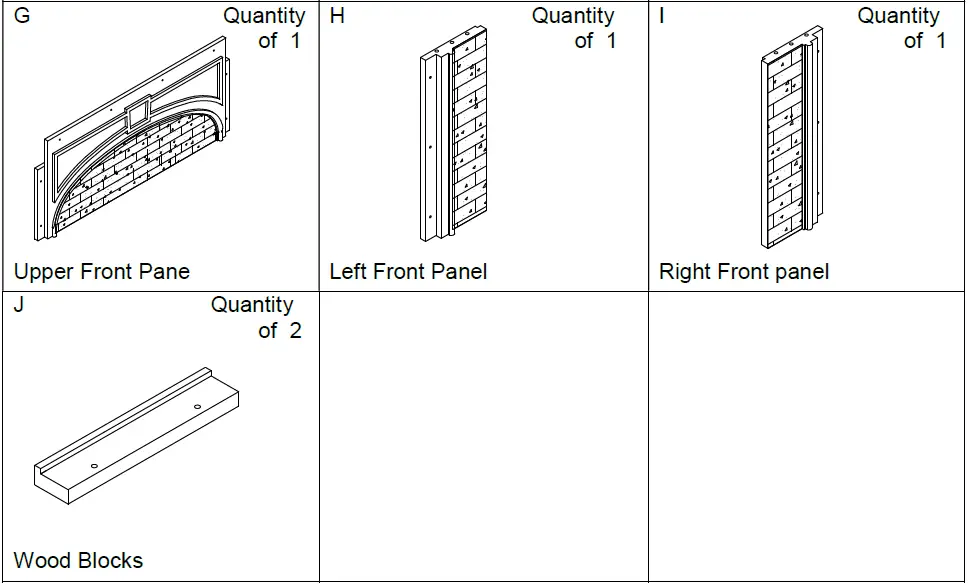 | G Quantity of 1 Upper Front Pane | H Quantity of 1 Left Front Panel | I Quantity of 1 Right Front panel |
|---|---|---|
| J Quantity of 2 Wood Blocks | | |