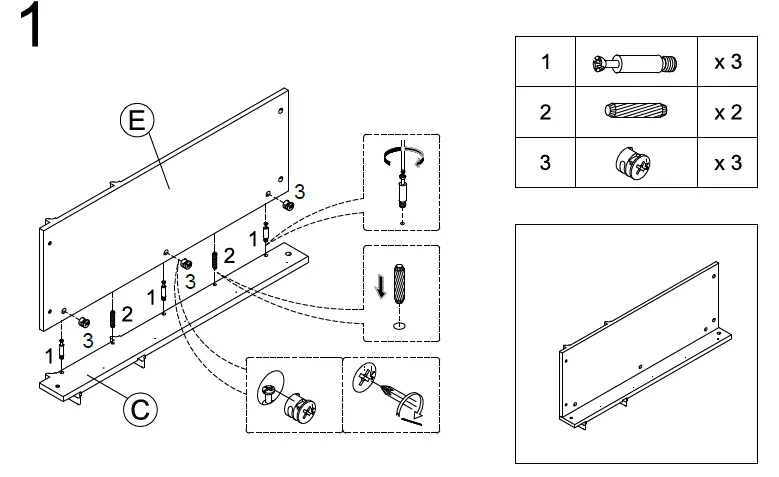 1

E

3
1
2
3
1
2
3
1

C

| 1 | | x 3 |
|---|---|---|
| 2 | | x 2 |
| 3 | | x 3 |