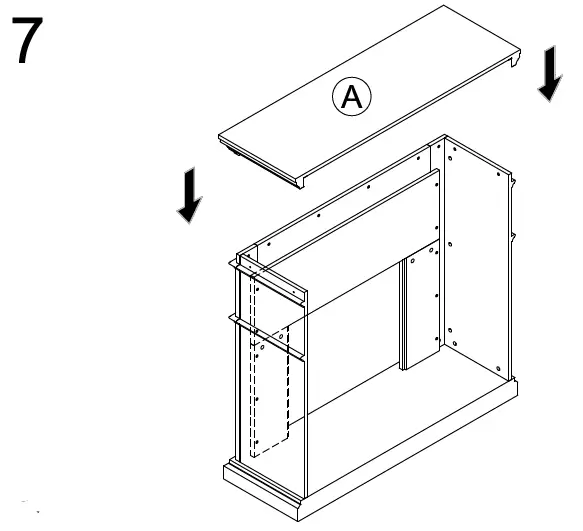 7

A