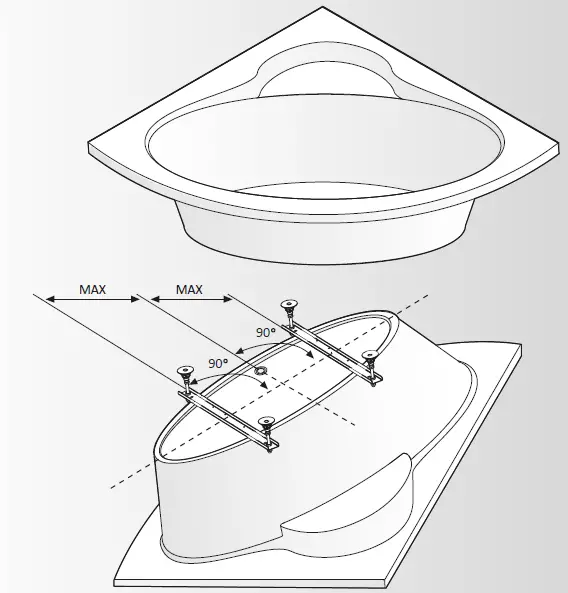 MAX
MAX
90°
90°