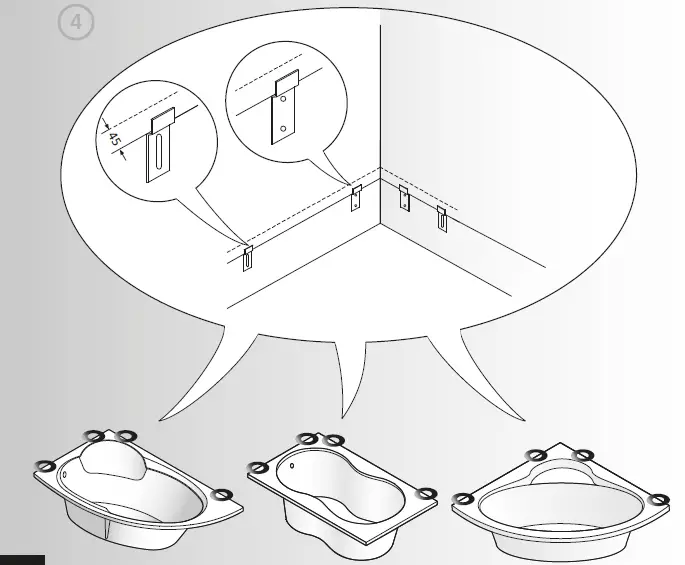 4

45