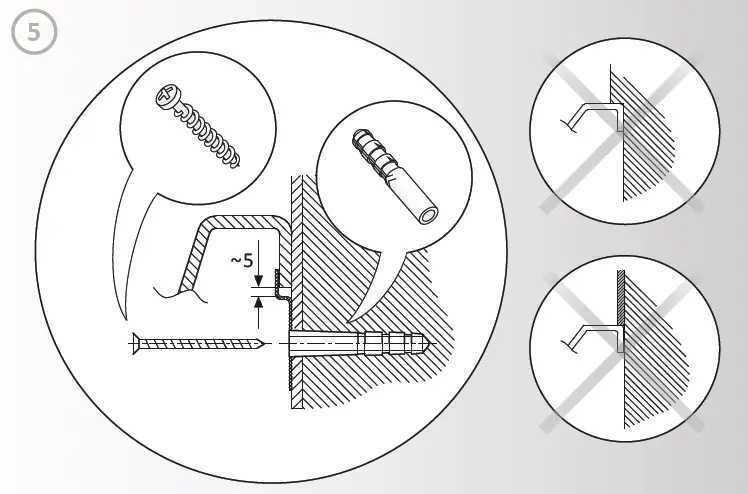 5

~5