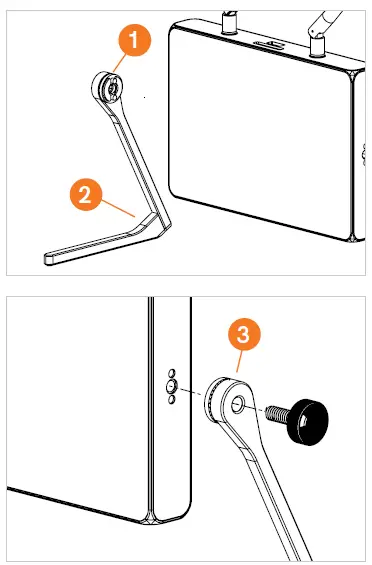 1
2
3