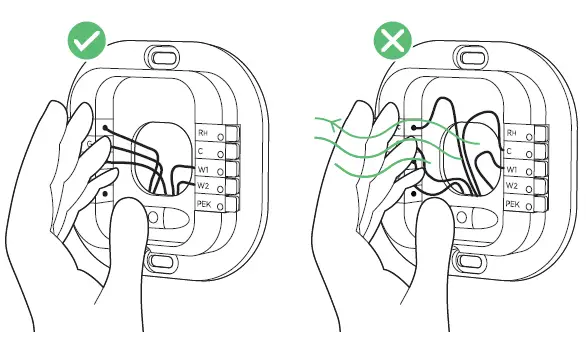 RH
C
W1
W2
PEK

RH
C
W1
W2
PEK