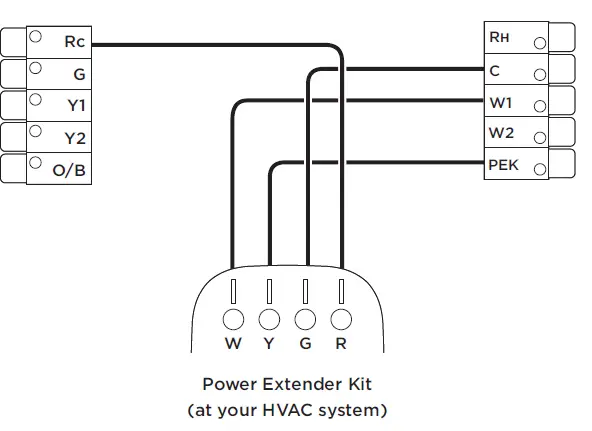 Rc
G
Y1
Y2
O/B

RH
C
W1
W2
PEK

W Y G R

Power Extender Kit
(at your HVAC system)