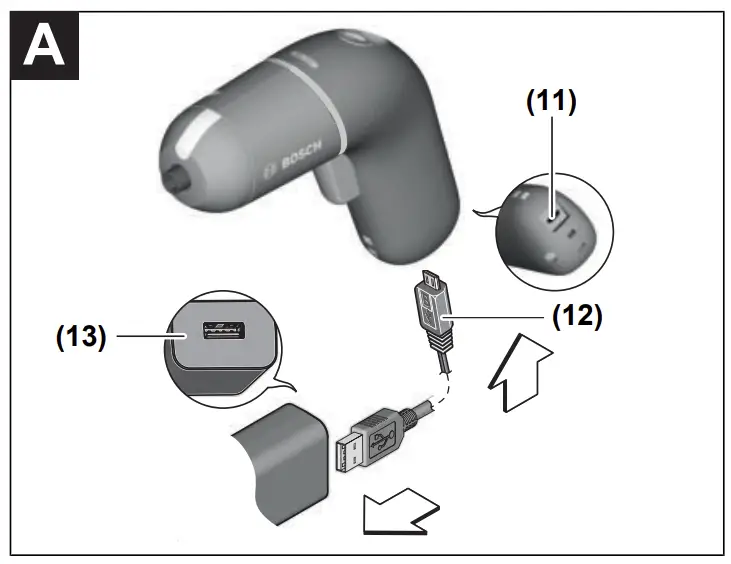 A

BOSCH

(11)

(12)

(13)