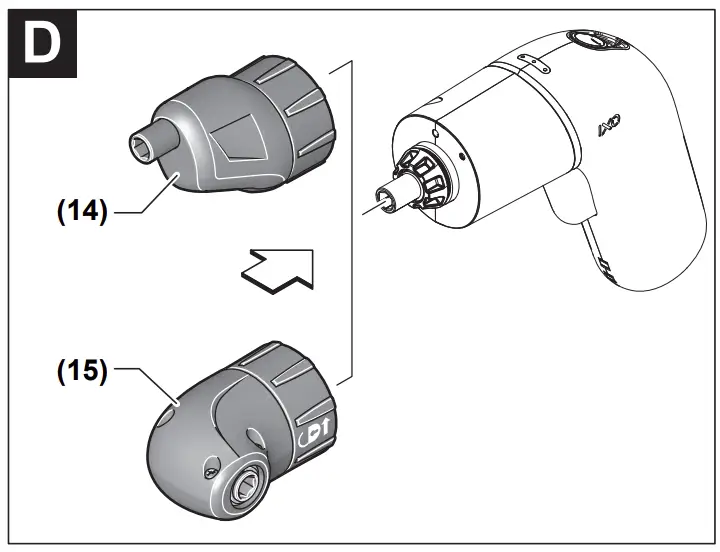 D

(14)

(15)

IXO