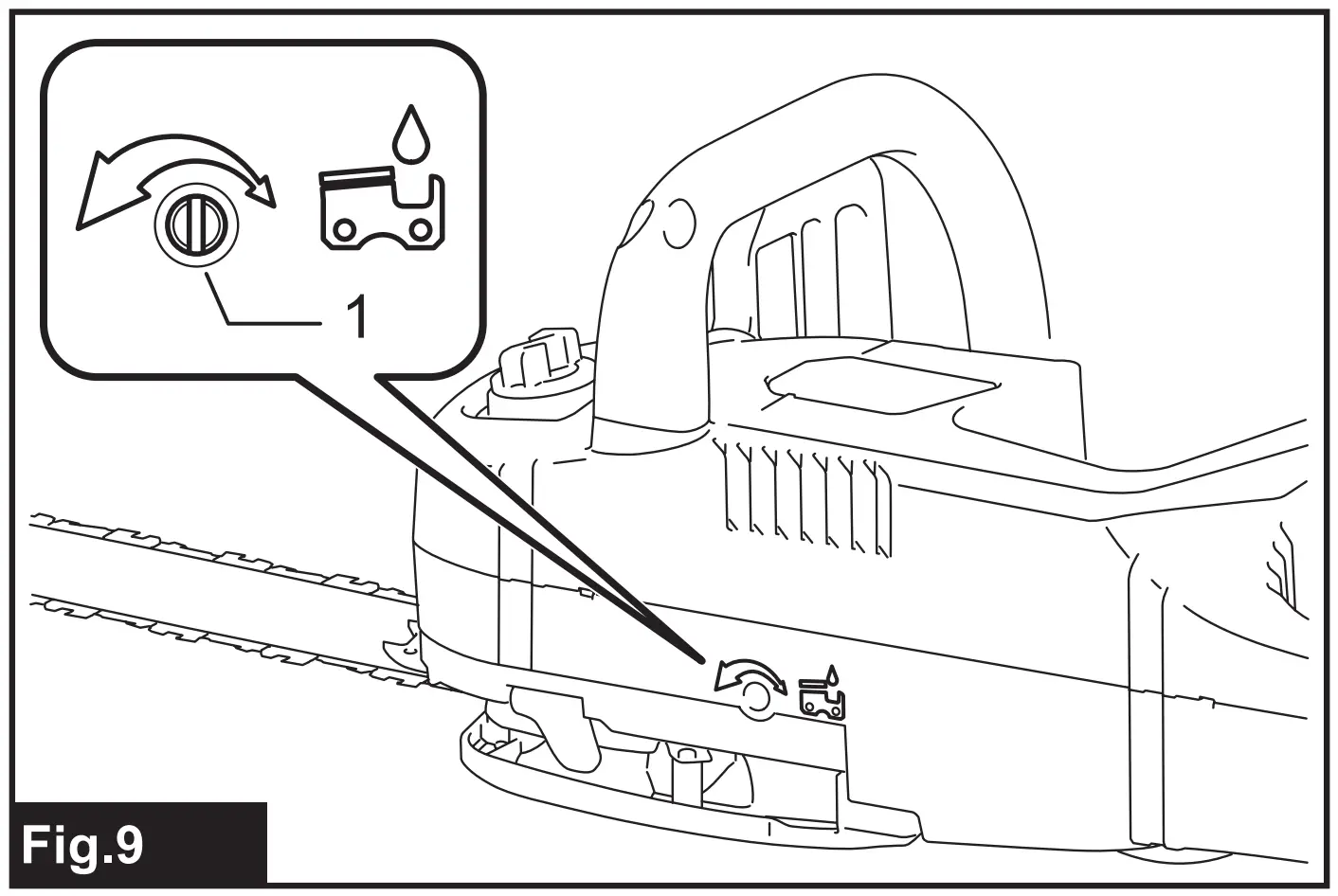 1

Fig.9