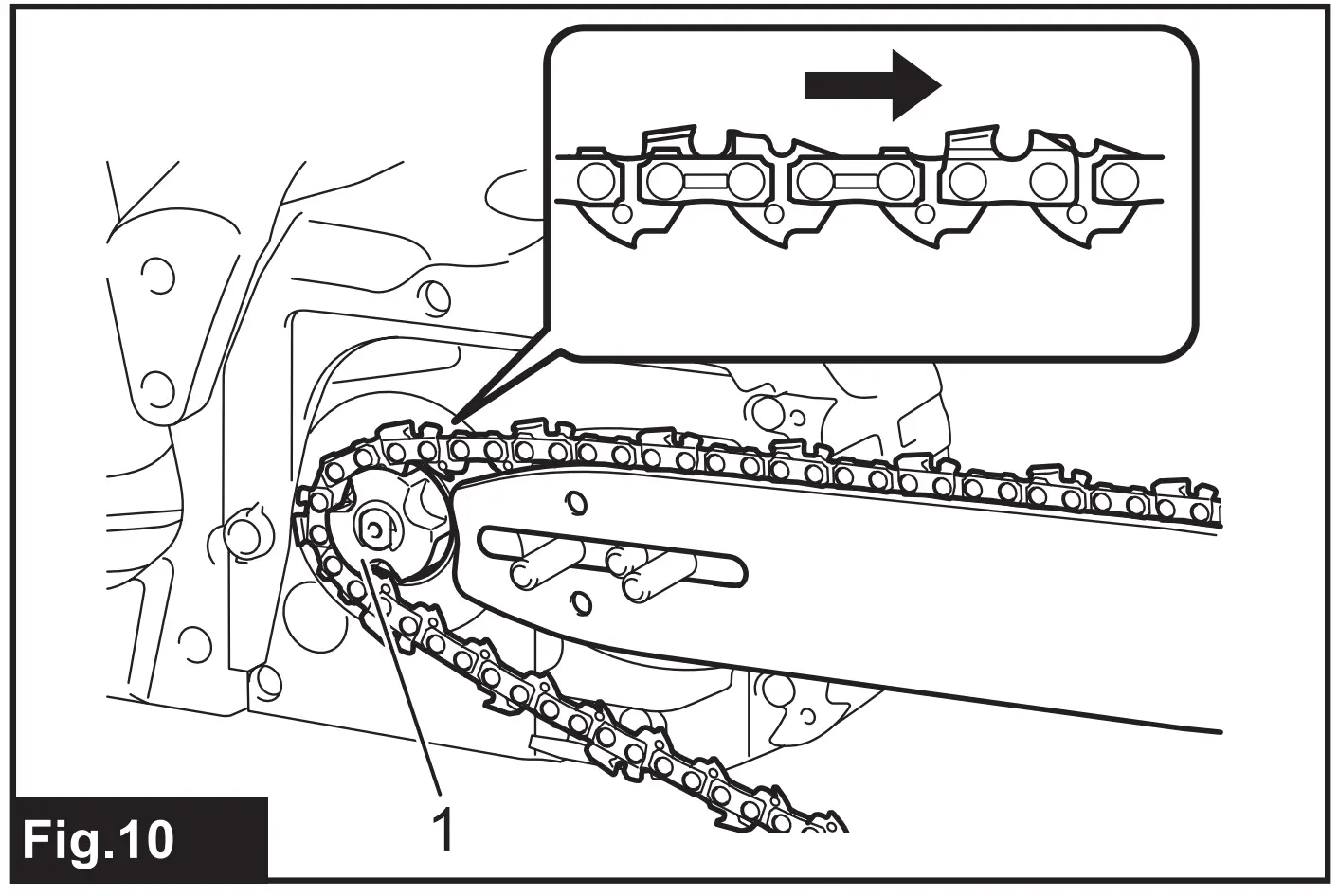 1

Fig.10