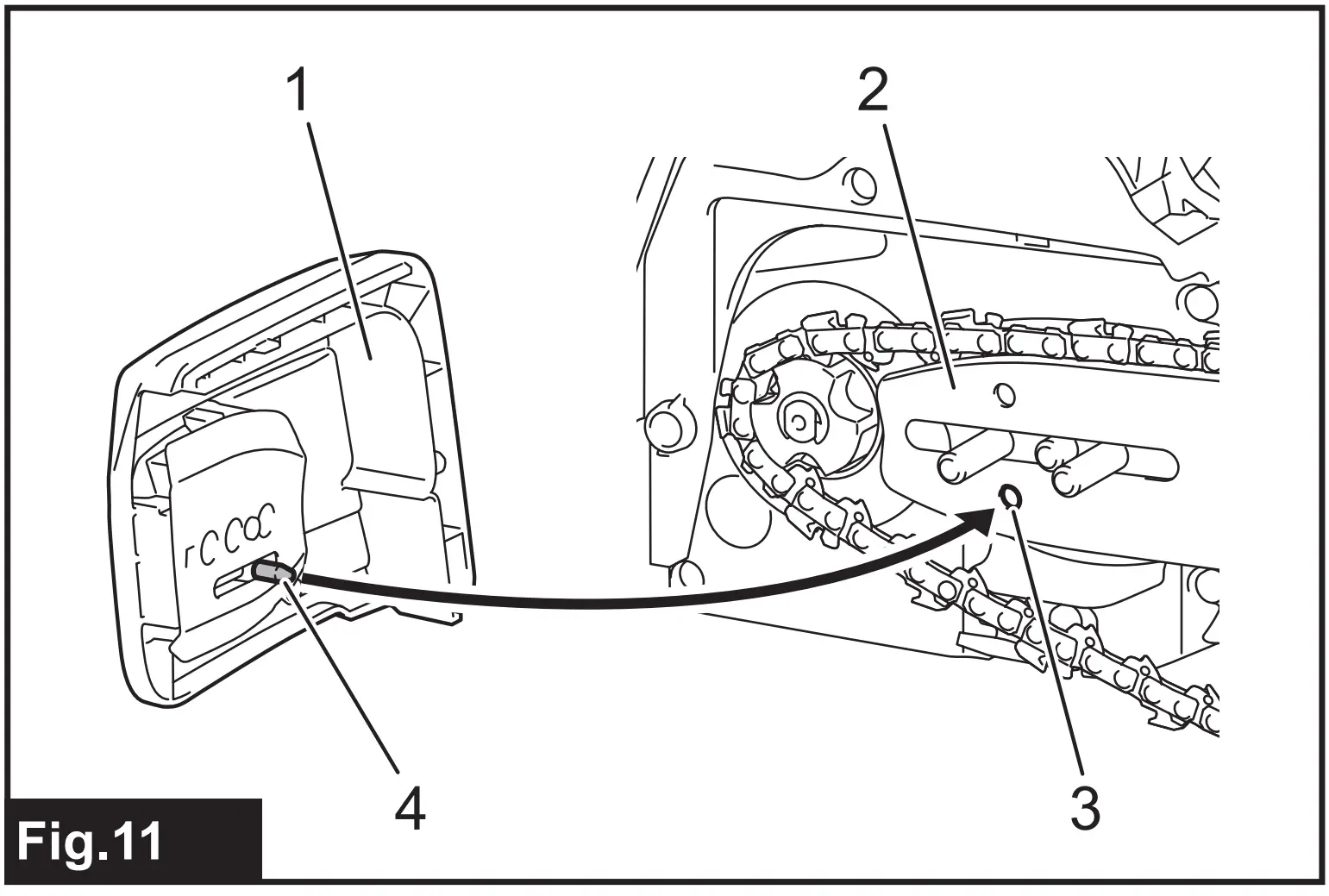 1
2
4
3
Fig.11