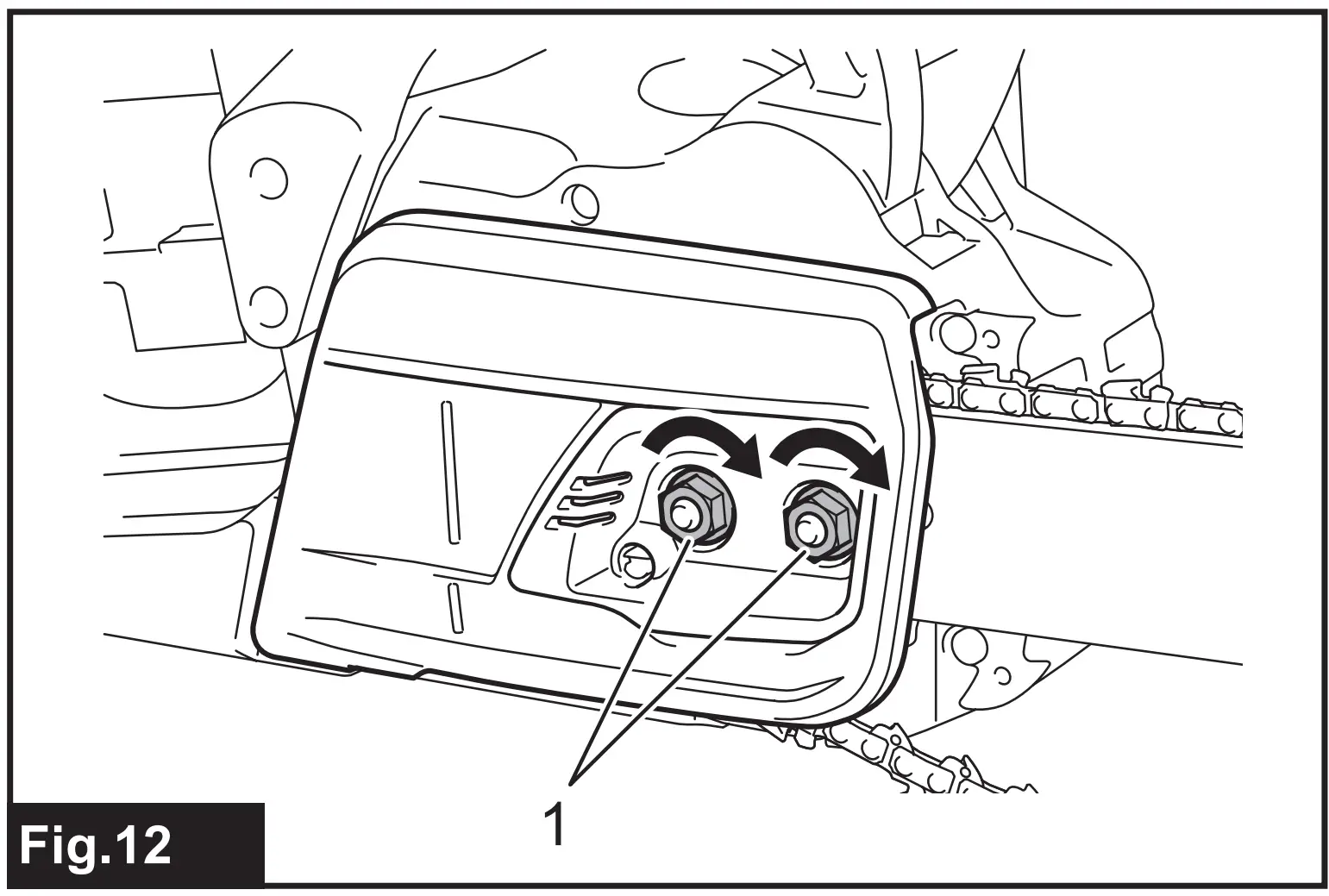 1

Fig.12