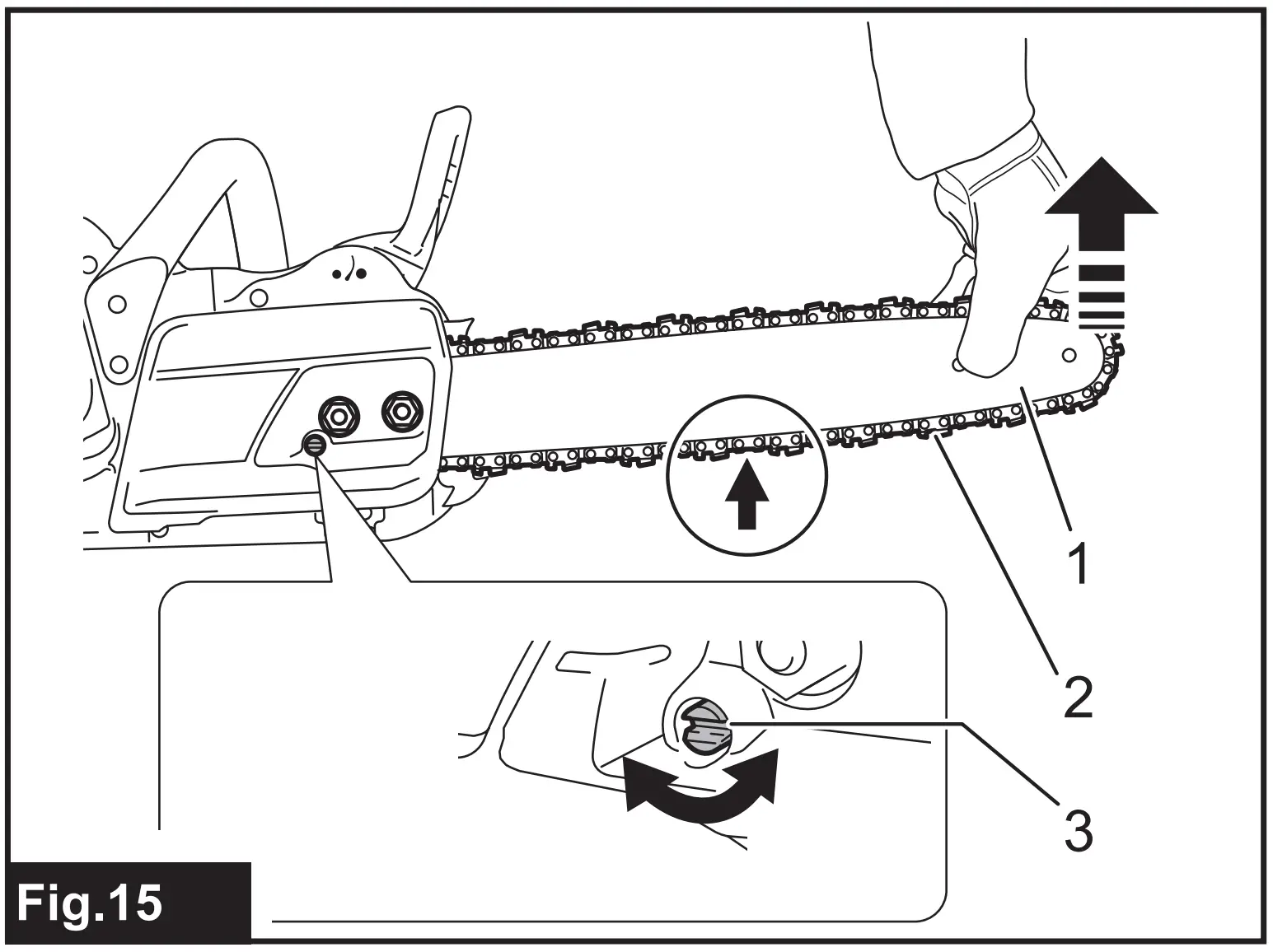 1
2
3
Fig.15