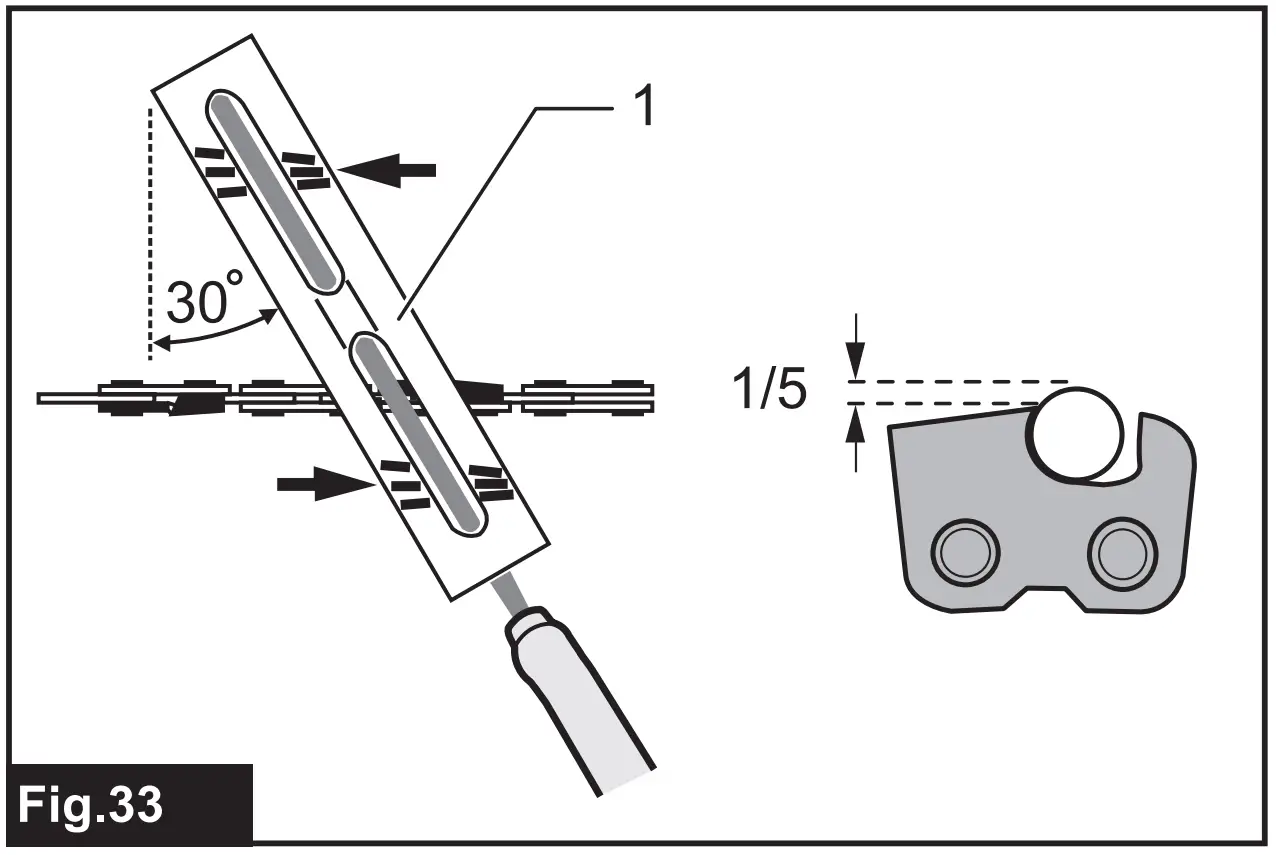 1

30°

1/5

Fig.33