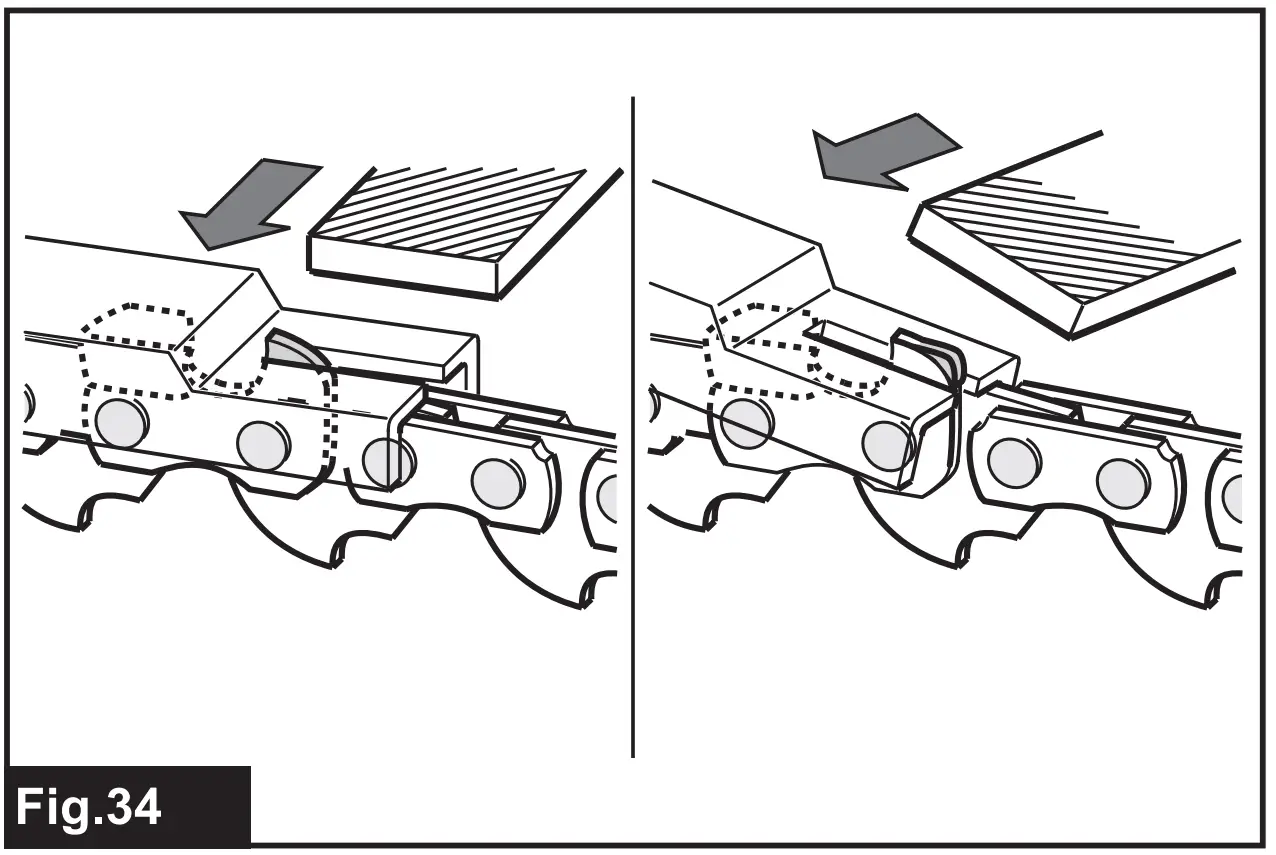 Fig.34