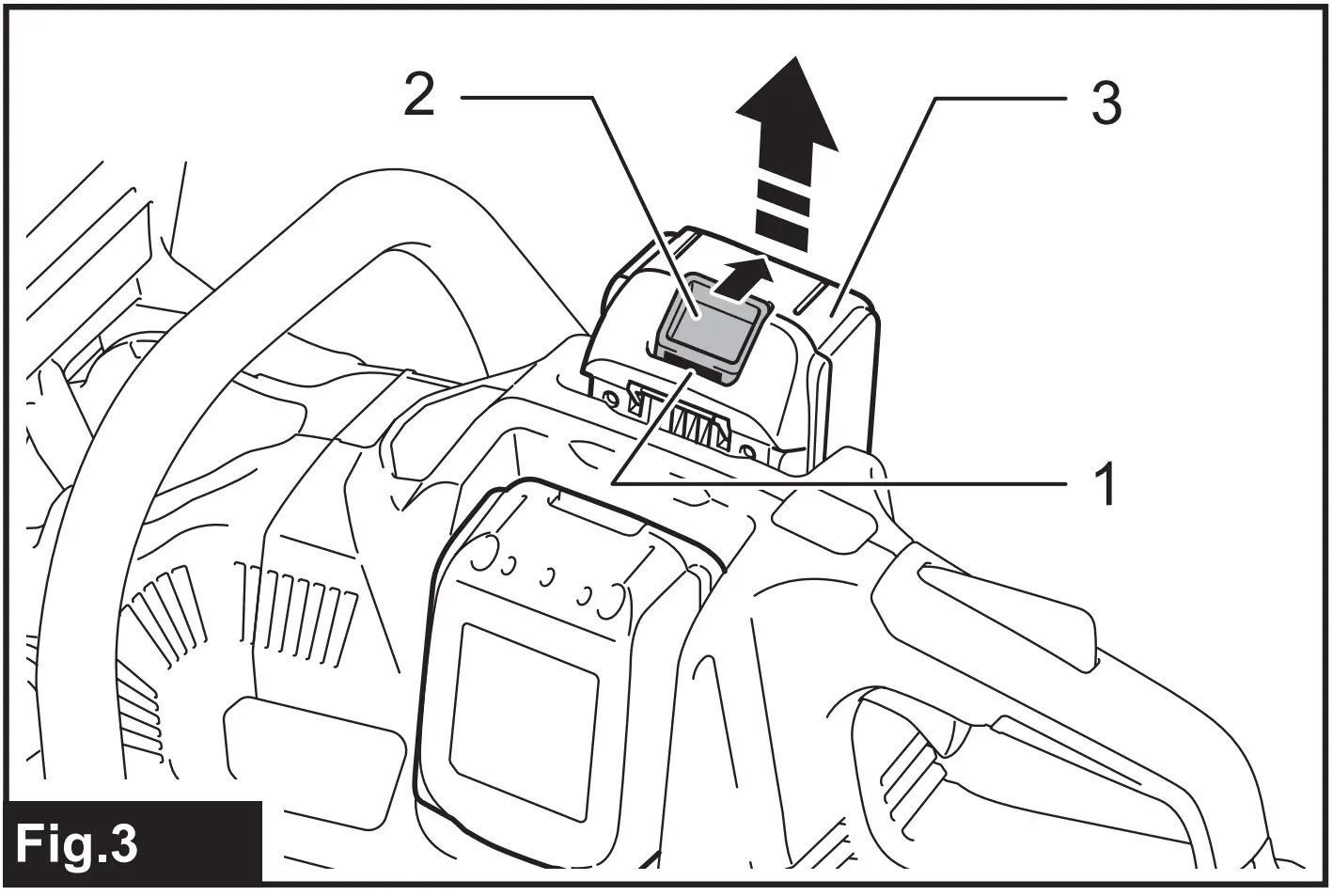 2
3
1
Fig.3