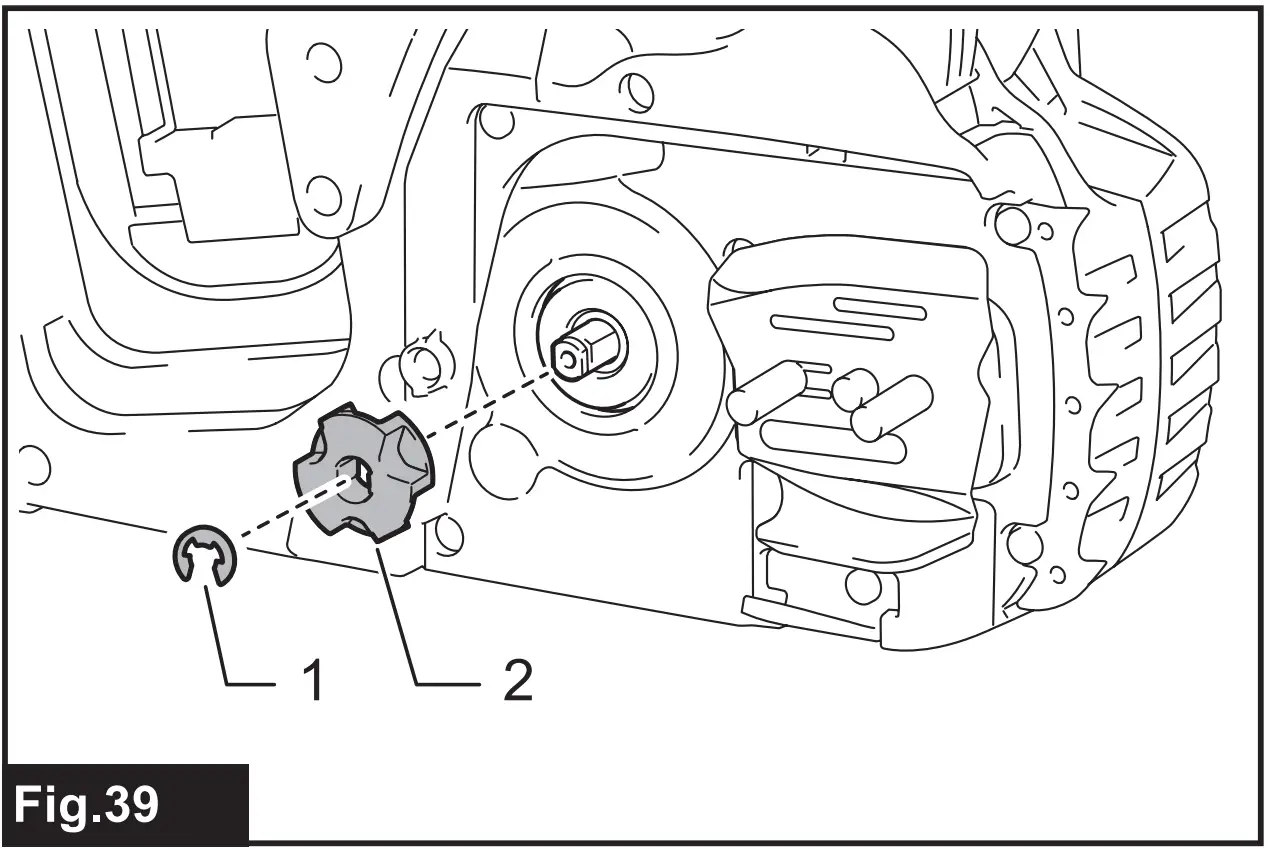 1
2
Fig.39