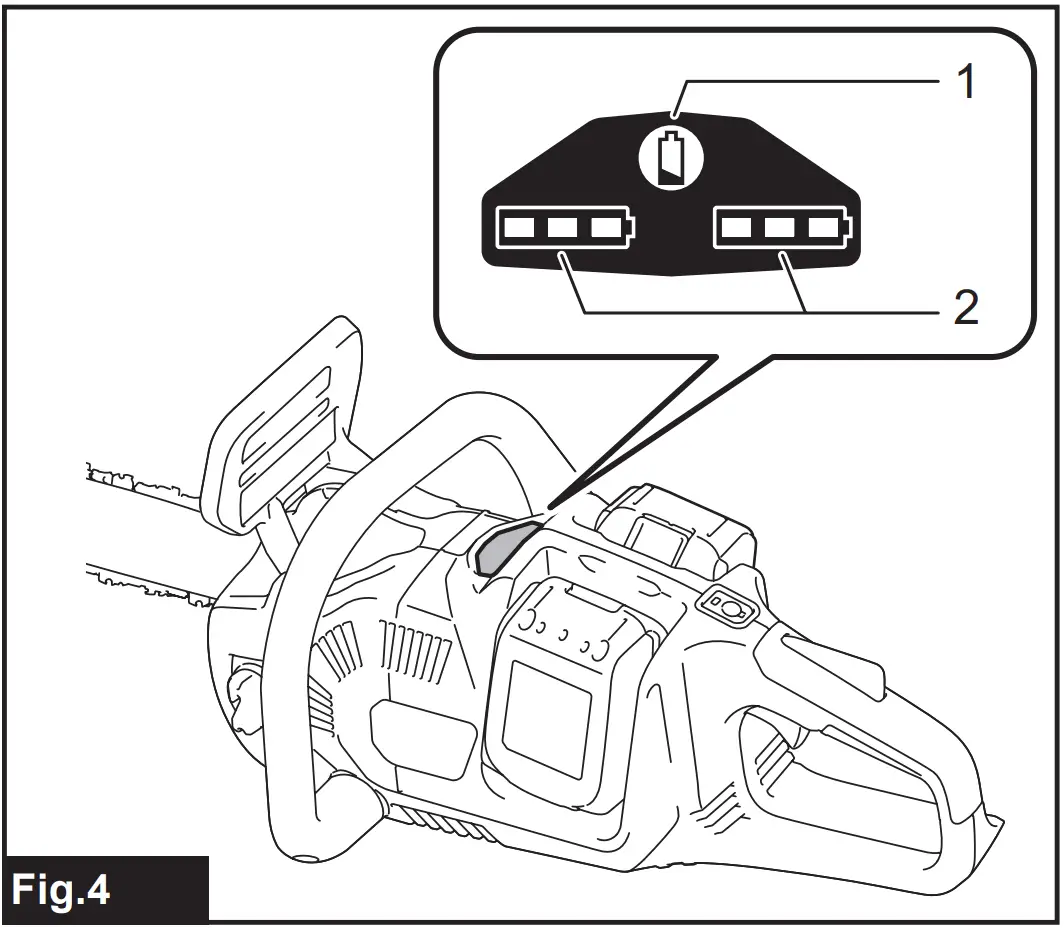 1
2
Fig.4